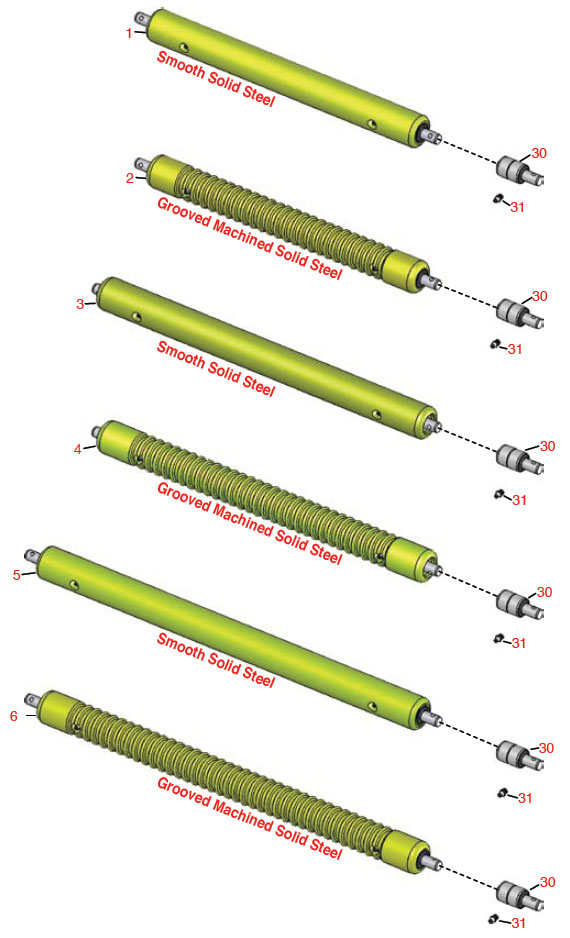 1
Smooth Solid Steel
30
31
2
Grooved Machined Solid Steel
30
31
3
Smooth Solid Steel
30
31
4
Grooved Machined Solid Steel
30
31
5
Smooth Solid Steel
30
31
6
Grooved Machined Solid Steel
30
31