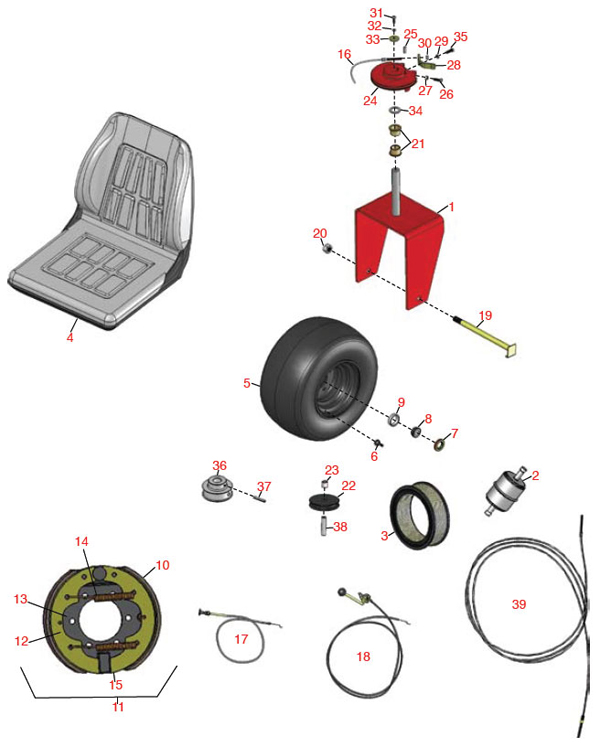 31
32
33
25
30
29
35
16
28
24
27
26
34
21
1
20
19
4
5
9
8
7
6
36
37
23
22
38
3
2
14
10
13
12
15
11
17
18
39