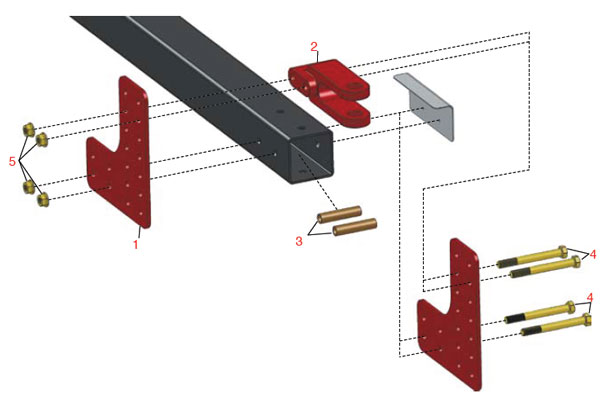 2
5
1
3
4
4