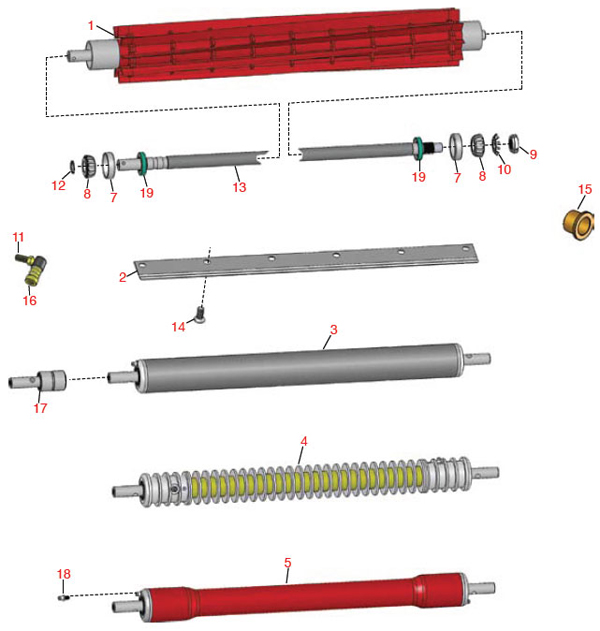 1

12 8 7 19 13

19 7 8 10 9

15

11

16

2

14

3

17

4

18

5