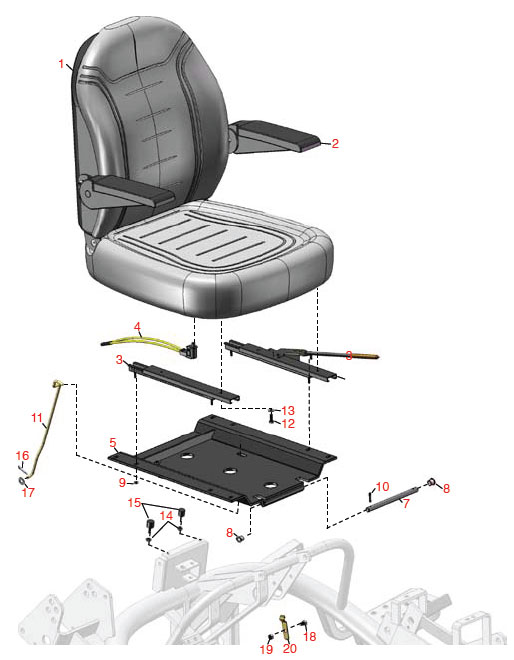 1
2
4
3
3
11
13
12
5
16
17
9
10
8
7
15
14
8
19
20
18